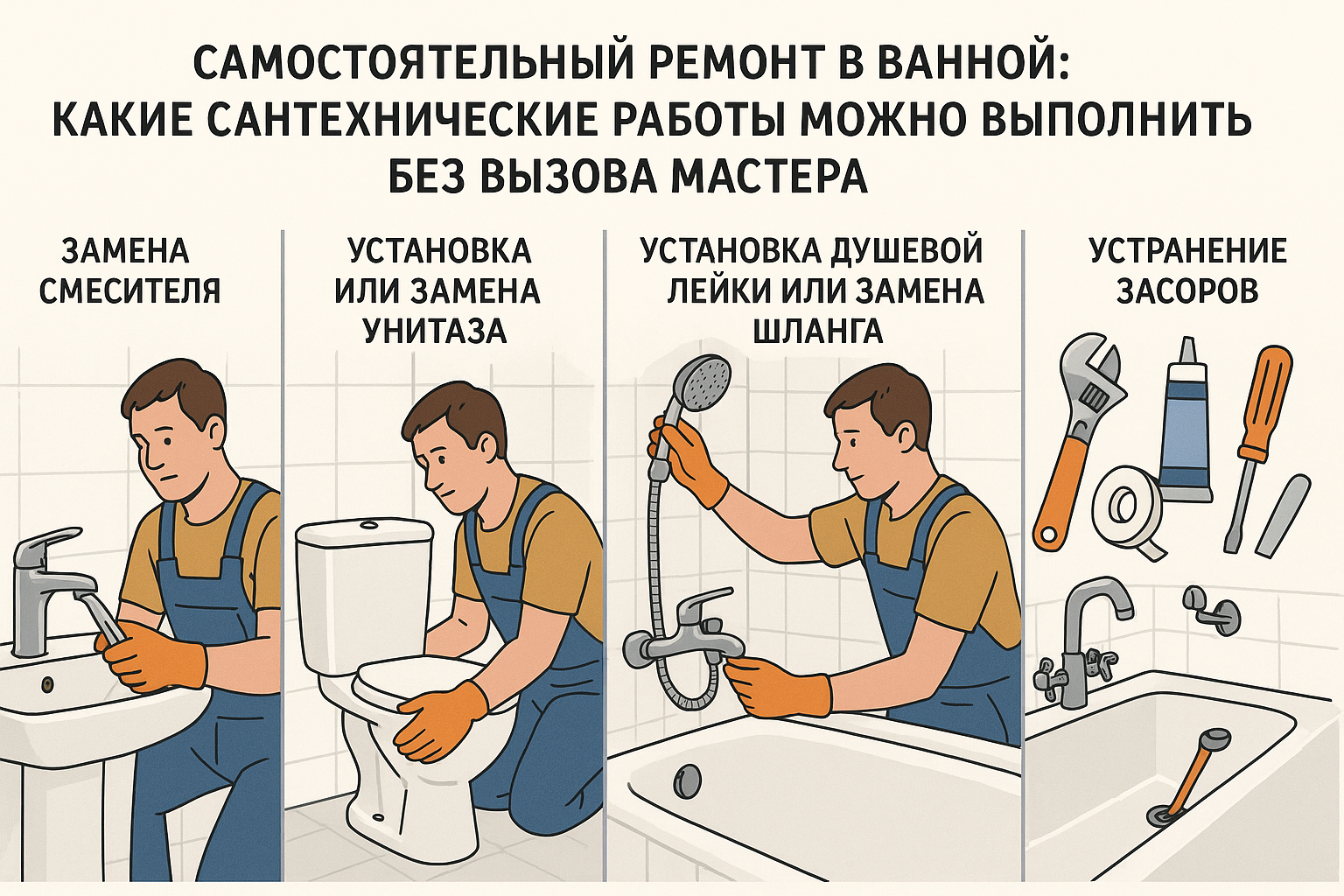 САМОСТОЯТЕЛЬНЫЙ РЕМОНТ В ВАННОЙ: КАКИЕ САНТЕХНИЧЕСКИЕ РАБОТЫ МОЖНО ВЫПОЛНИТЬ БЕЗ ВЫЗОВА МАСТЕРА

ЗАМЕНА СМЕСИТЕЛЯ

УСТАНОВКА ИЛИ ЗАМЕНА УНИТАЗА

УСТАНОВКА ДУШЕВОЙ ЛЕЙКИ ИЛИ ЗАМЕНА ШЛАНГА

УСТРАНЕНИЕ ЗАСОРОВ